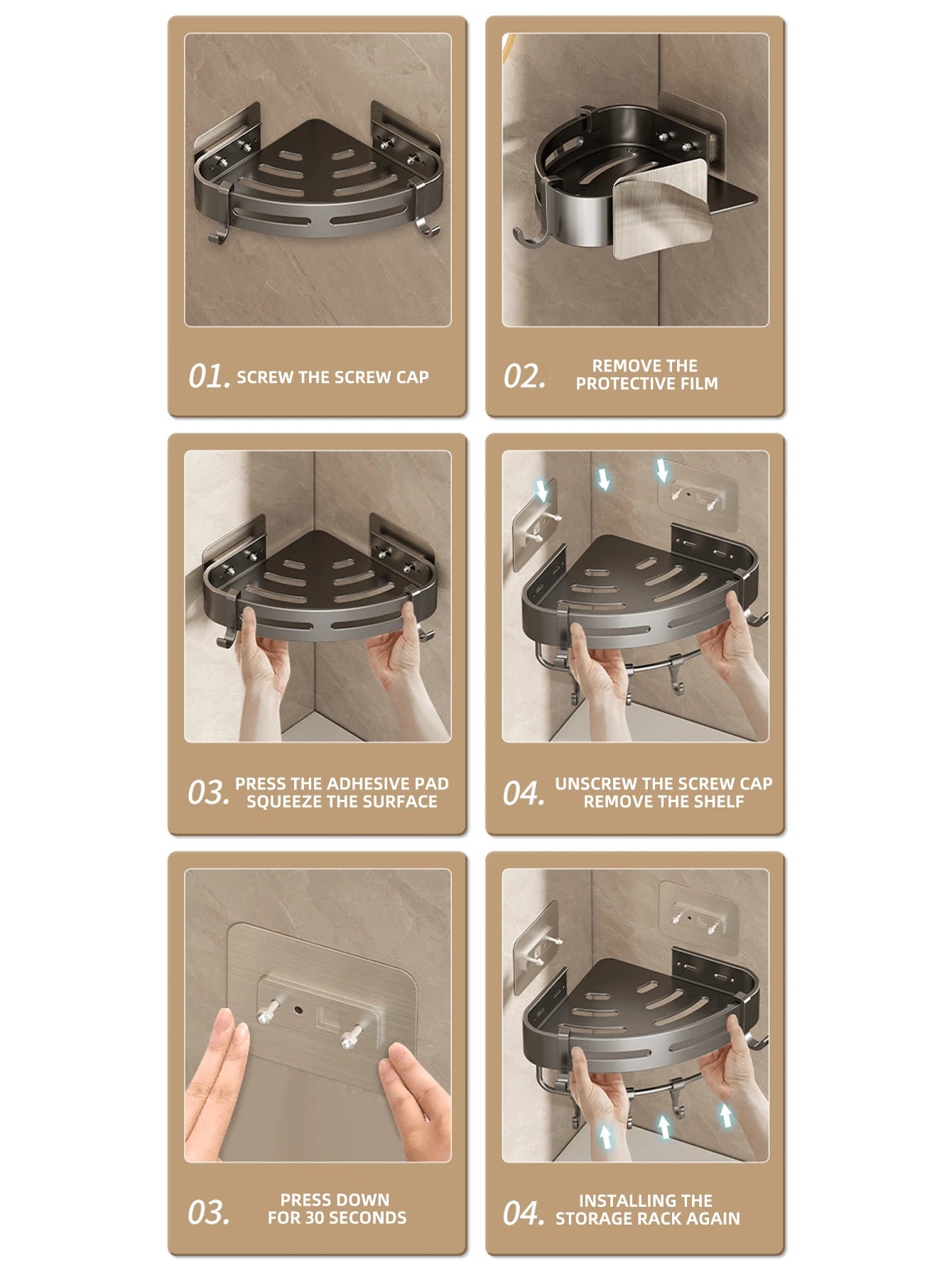 01. SCREW THE SCREW CAP

02. REMOVE THE PROTECTIVE FILM

03. PRESS THE ADHESIVE PAD SQUEEZE THE SURFACE

04. UNSCREW THE SCREW CAP REMOVE THE SHELF

03. PRESS DOWN FOR 30 SECONDS

04. INSTALLING THE STORAGE RACK AGAIN